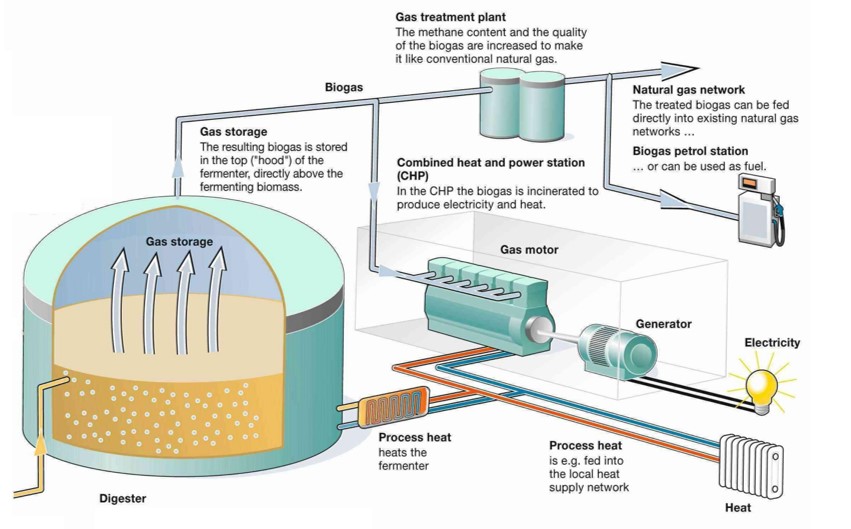 Gas treatment plant
The methane content and the quality of the biogas are increased to make it like conventional natural gas.

Biogas

Natural gas network
The treated biogas can be fed directly into existing natural gas networks ...

Biogas petrol station
... or can be used as fuel.

Gas storage
The resulting biogas is stored in the top ("hood") of the fermenter, directly above the fermenting biomass.

Combined heat and power station (CHP)
In the CHP the biogas is incinerated to produce electricity and heat.

Gas storage

Gas motor

Generator

Electricity

Process heat
heats the fermenter

Process heat
is e.g. fed into the local heat supply network

Digester

Heat